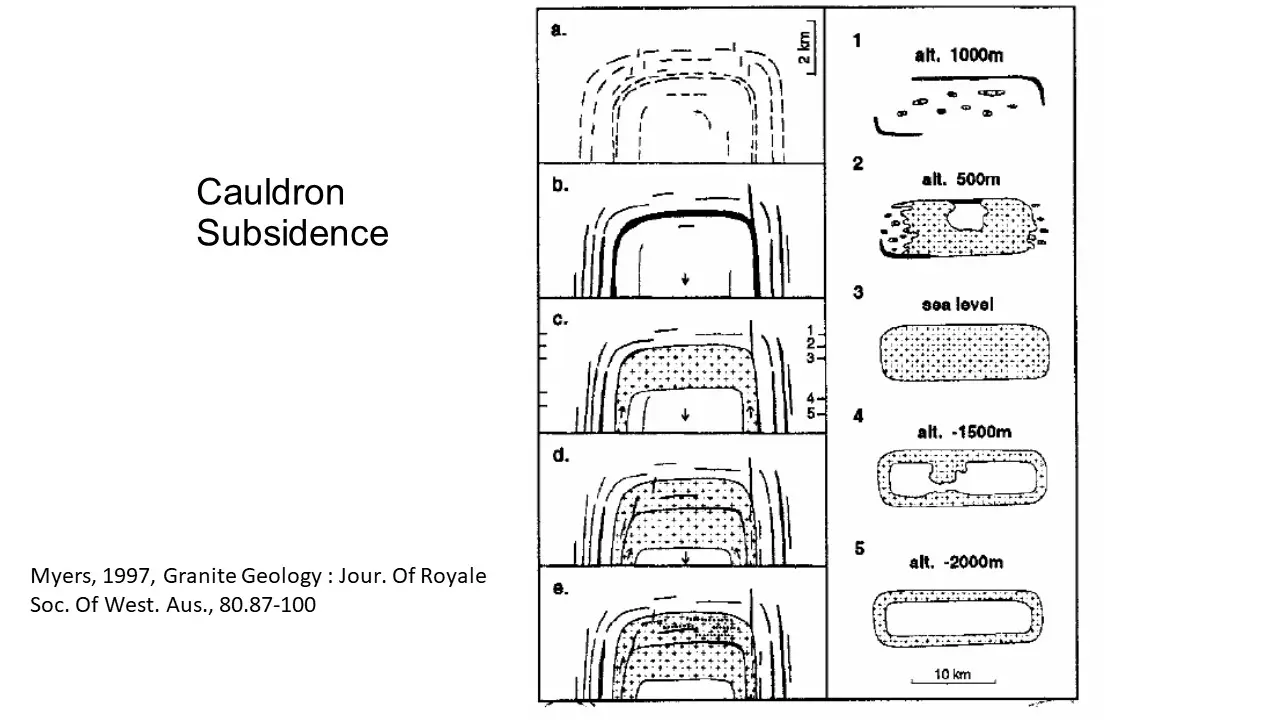 Cauldron Subsidence

Myers, 1997, Granite Geology : Jour. Of Royale Soc. Of West. Aus., 80.87-100

a.

2 km

b.

c.

1
2
3
4
5

d.

e.

1

alt. 1000m

2

alt. 500m

3

sea level

4

alt. -1500m

5

alt. -2000m

10 km